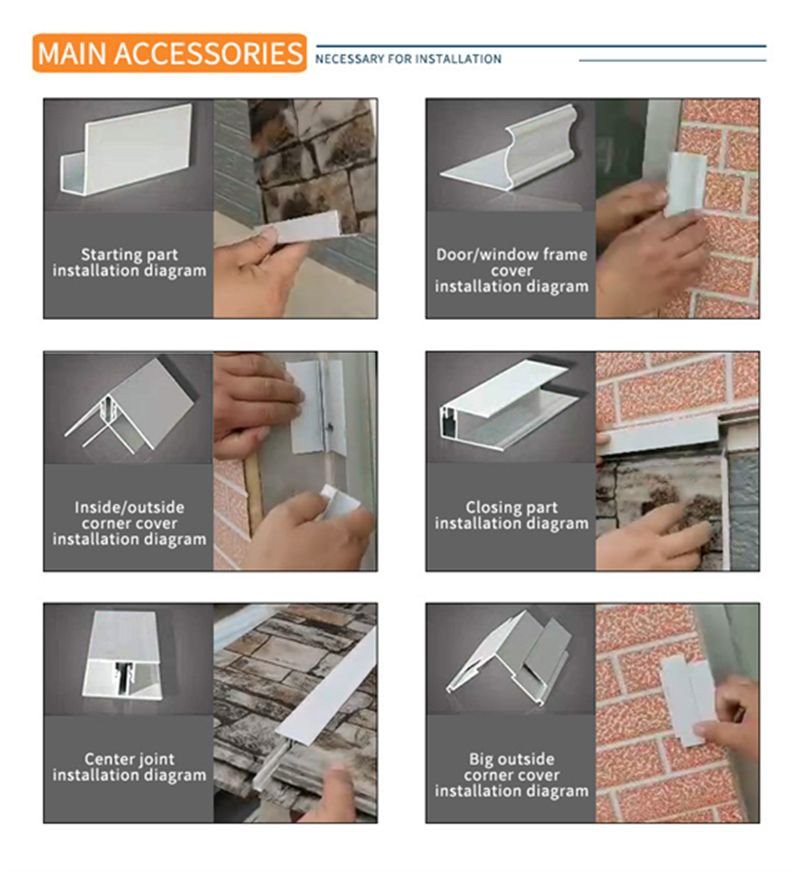 MAIN ACCESSORIES NECESSARY FOR INSTALLATION

Starting part installation diagram

Door/window frame cover installation diagram

Inside/outside corner cover installation diagram

Closing part installation diagram

Center joint installation diagram

Big outside corner cover installation diagram